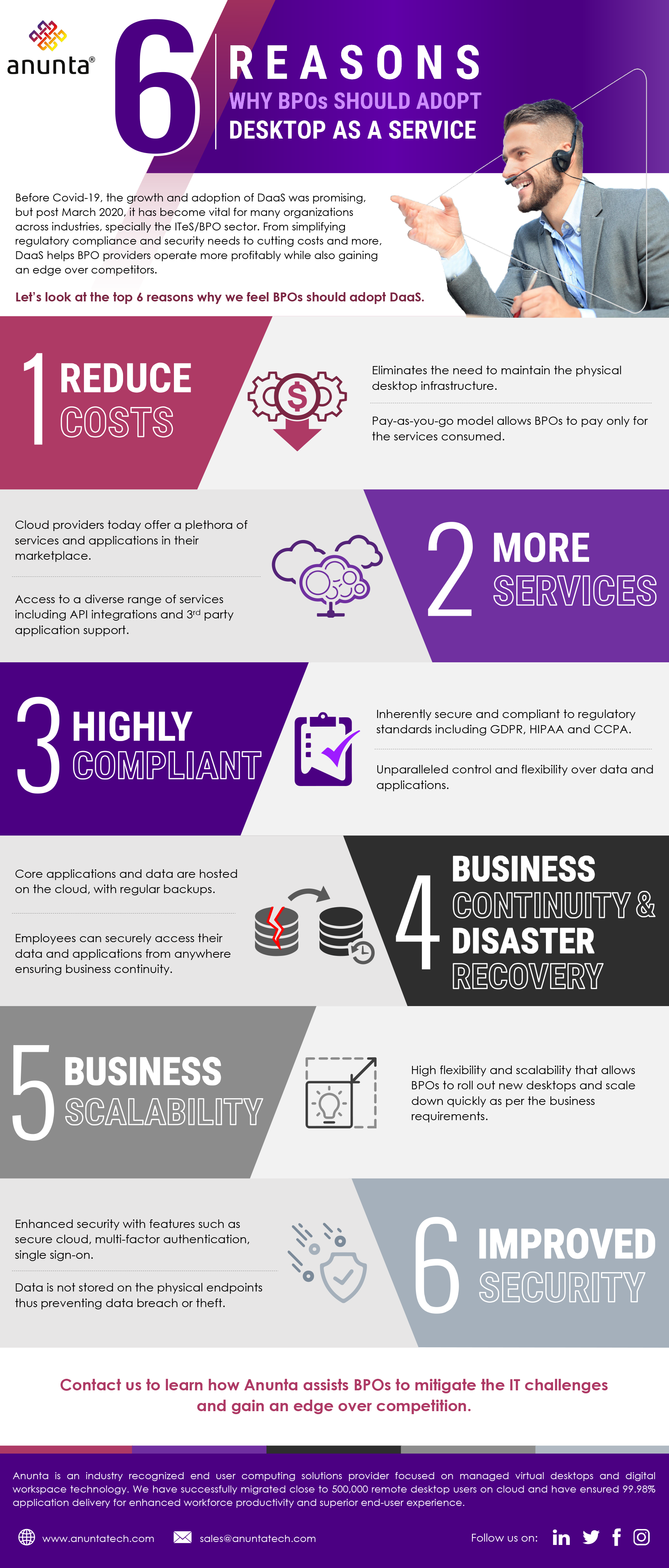 anunta®

6 REASONS
WHY BPOs SHOULD ADOPT
DESKTOP AS A SERVICE

Before Covid-19, the growth and adoption of DaaS was promising, but post March 2020, it has become vital for many organizations across industries, specially the ITeS/BPO sector. From simplifying regulatory compliance and security needs to cutting costs and more, DaaS helps BPO providers operate more profitably while also gaining an edge over competitors.

Let's look at the top 6 reasons why we feel BPOs should adopt DaaS.

1 REDUCE COSTS

Eliminates the need to maintain the physical desktop infrastructure.

Pay-as-you-go model allows BPOs to pay only for the services consumed.

Cloud providers today offer a plethora of services and applications in their marketplace.

Access to a diverse range of services including API integrations and 3rd party application support.

2 MORE SERVICES

3 HIGHLY COMPLIANT

Inherently secure and compliant to regulatory standards including GDPR, HIPAA and CCPA.

Unparalleled control and flexibility over data and applications.

Core applications and data are hosted on the cloud, with regular backups.

Employees can securely access their data and applications from anywhere ensuring business continuity.

4 BUSINESS CONTINUITY & DISASTER RECOVERY

5 BUSINESS SCALABILITY

High flexibility and scalability that allows BPOs to roll out new desktops and scale down quickly as per the business requirements.

Enhanced security with features such as secure cloud, multi-factor authentication, single sign-on.

Data is not stored on the physical endpoints thus preventing data breach or theft.

6 IMPROVED SECURITY

Contact us to learn how Anunta assists BPOs to mitigate the IT challenges and gain an edge over competition.

Anunta is an industry recognized end user computing solutions provider focused on managed virtual desktops and digital workspace technology. We have successfully migrated close to 500,000 remote desktop users on cloud and have ensured 99.98% application delivery for enhanced workforce productivity and superior end-user experience.

www.anuntatech.com sales@anuntatech.com Follow us on: